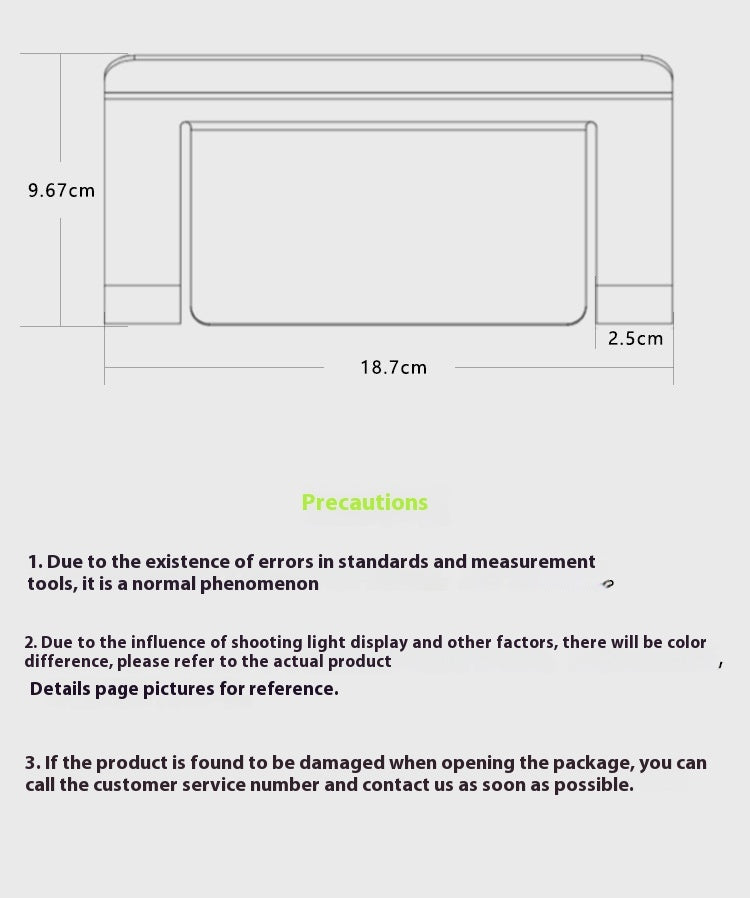 9.67cm

2.5cm

18.7cm

Precautions

1. Due to the existence of errors in standards and measurement tools, it is a normal phenomenon

2. Due to the influence of shooting light display and other factors, there will be color difference, please refer to the actual product ,

Details page pictures for reference.

3. If the product is found to be damaged when opening the package, you can call the customer service number and contact us as soon as possible.